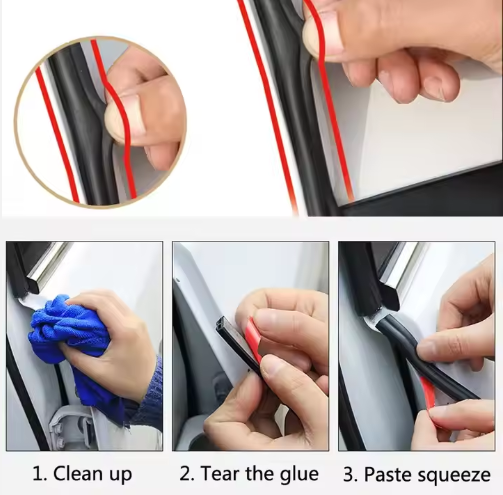 1. Clean up

2. Tear the glue

3. Paste squeeze